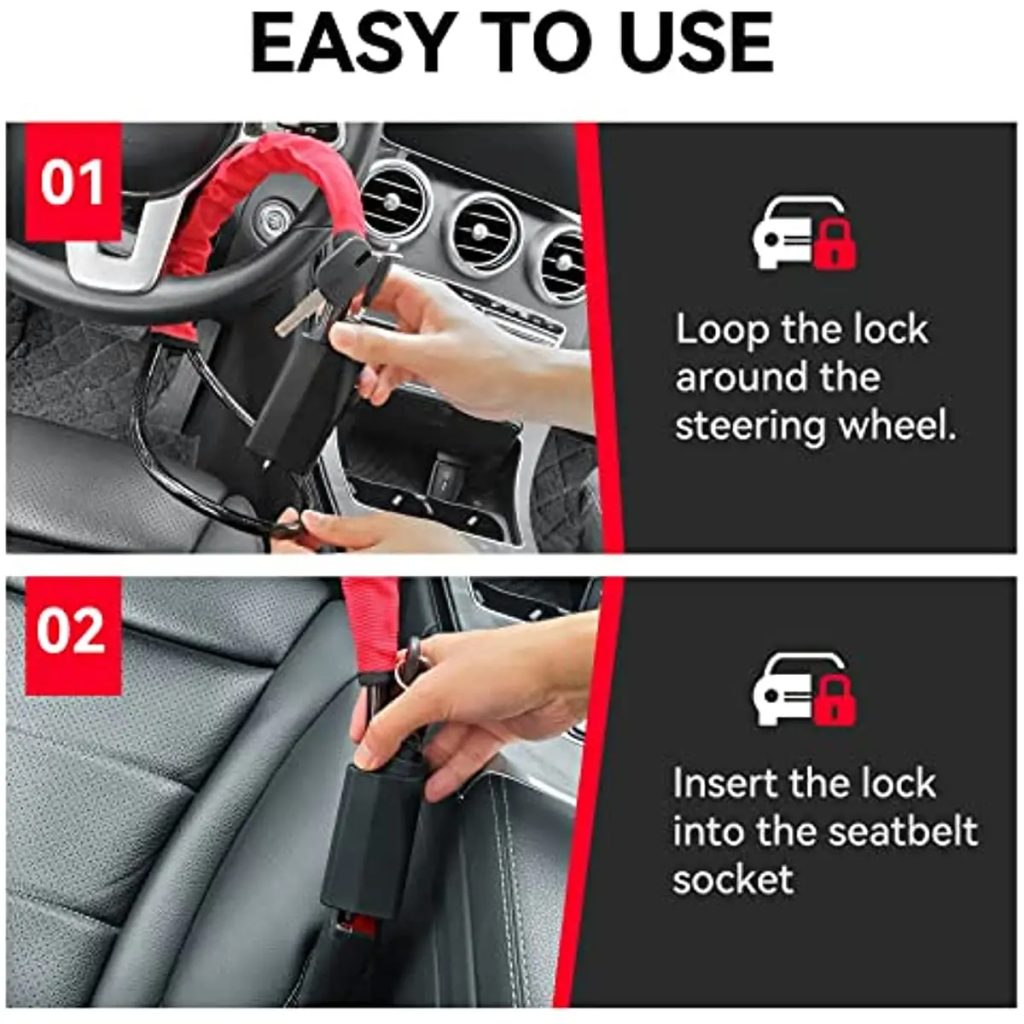 EASY TO USE

01

Loop the lock around the steering wheel.

02

Insert the lock into the seatbelt socket